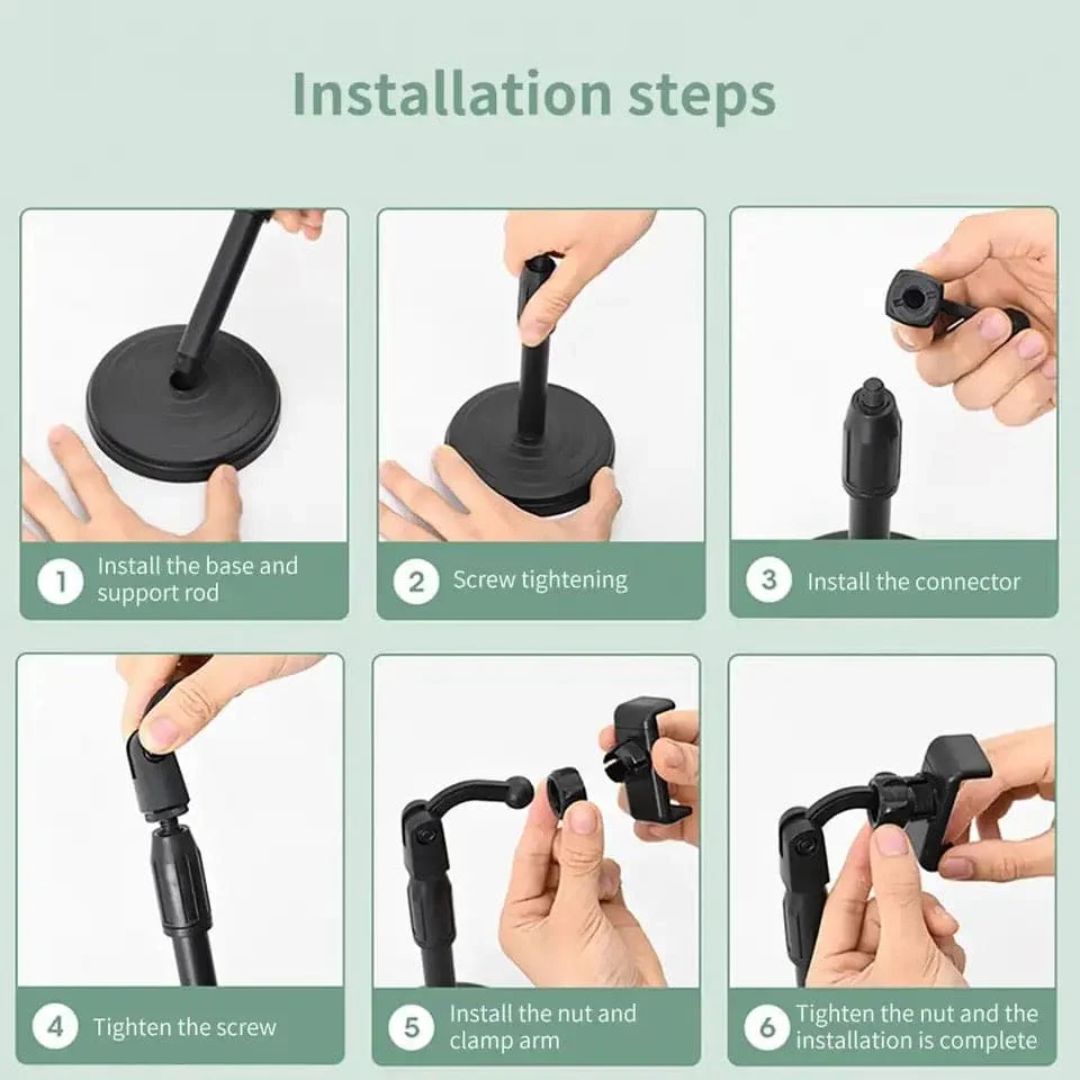 Installation steps

1 Install the base and support rod

2 Screw tightening

3 Install the connector

4 Tighten the screw

5 Install the nut and clamp arm

6 Tighten the nut and the installation is complete